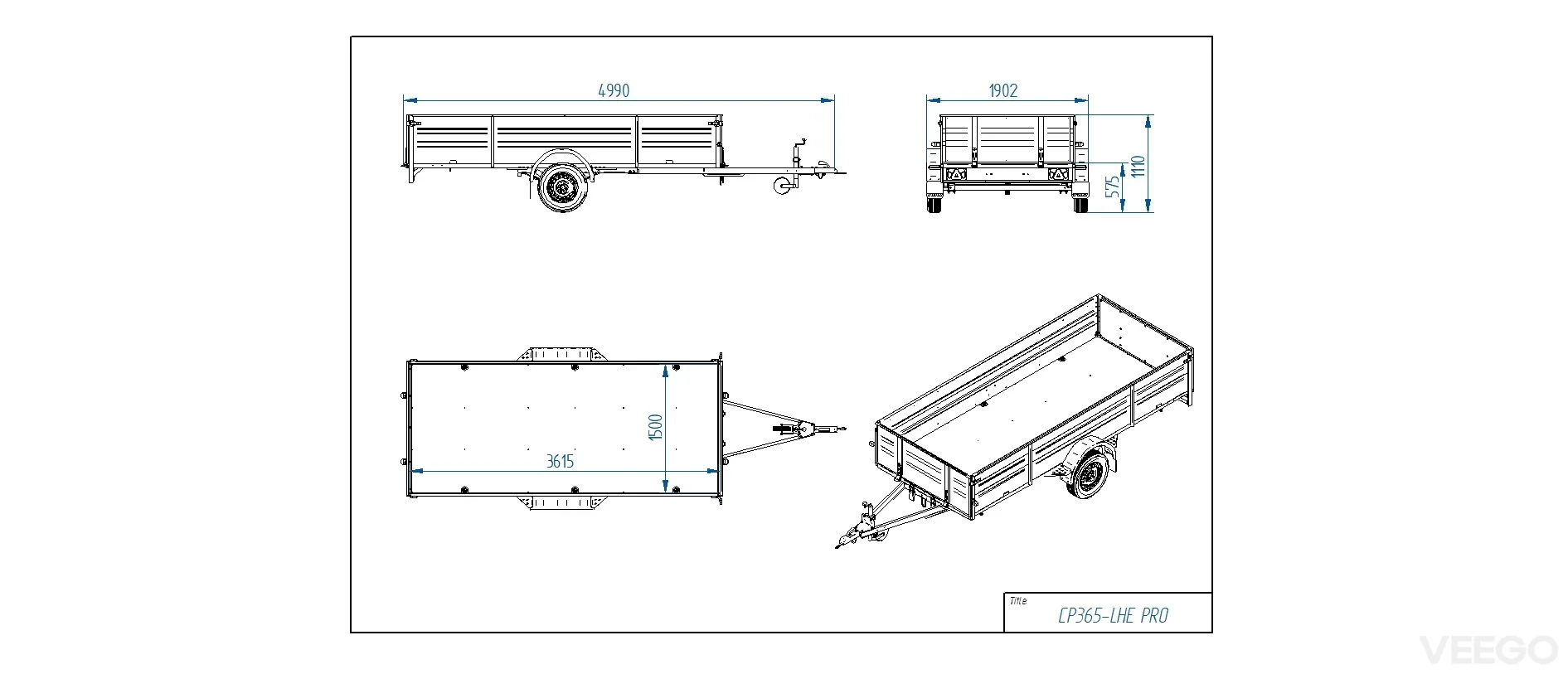 4990

1902

575

1110

1500

3615

Title

CP365-LHE PRO

VEEGO